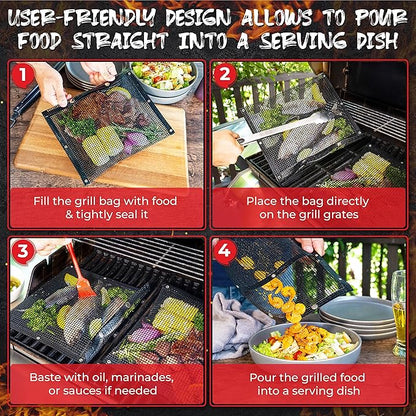 USER-FRIENDLY DESIGN ALLOWS TO POUR FOOD STRAIGHT INTO A SERVING DISH

1
Fill the grill bag with food & tightly seal it

2
Place the bag directly on the grill grates

3
Baste with oil, marinades, or sauces if needed

4
Pour the grilled food into a serving dish