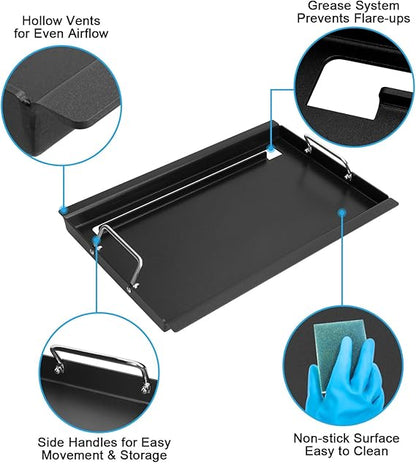 Hollow Vents for Even Airflow

Grease System Prevents Flare-ups

Side Handles for Easy Movement & Storage

Non-stick Surface Easy to Clean