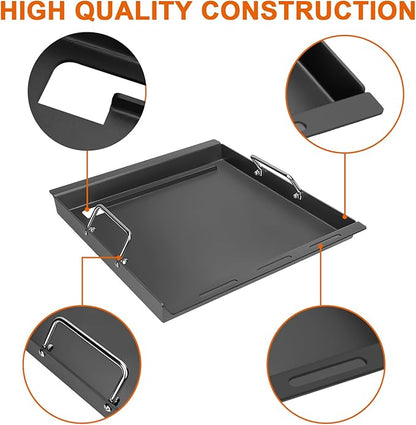 HIGH QUALITY CONSTRUCTION