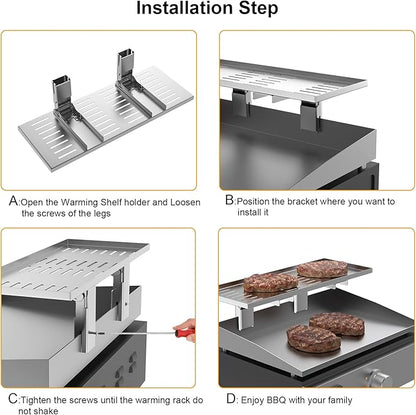 Installation Step

A:Open the Warming Shelf holder and Loosen the screws of the legs

B:Position the bracket where you want to install it

C:Tighten the screws until the warming rack do not shake

D: Enjoy BBQ with your family