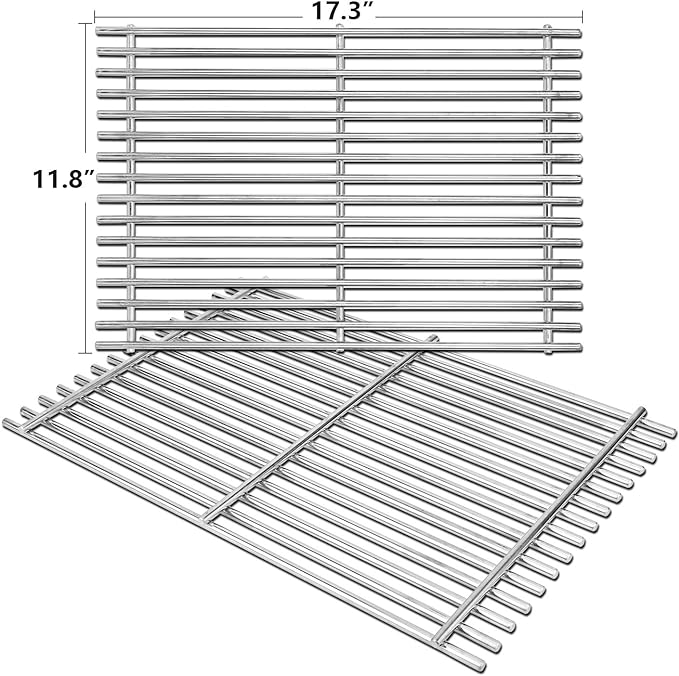 17.3″

11.8″