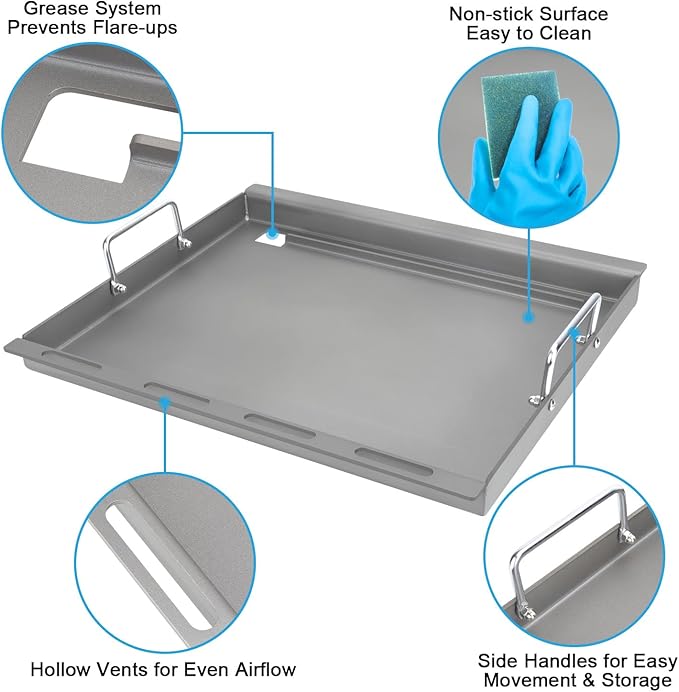 Grease System
Prevents Flare-ups

Non-stick Surface
Easy to Clean

Hollow Vents for Even Airflow

Side Handles for Easy
Movement & Storage