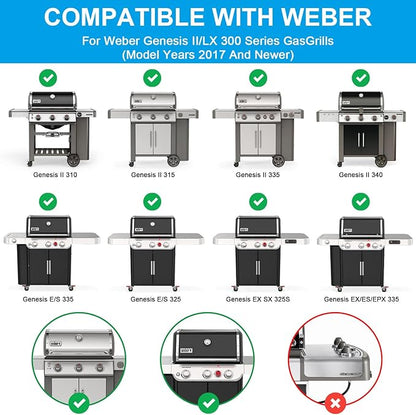 COMPATIBLE WITH WEBER

For Weber Genesis II/LX 300 Series GasGrills
(Model Years 2017 And Newer)

Genesis II 310

Genesis II 315

Genesis II 335

Genesis II 340

Genesis E/S 335

Genesis E/S 325

Genesis EX SX 325S

Genesis EX/ES/EPX 335