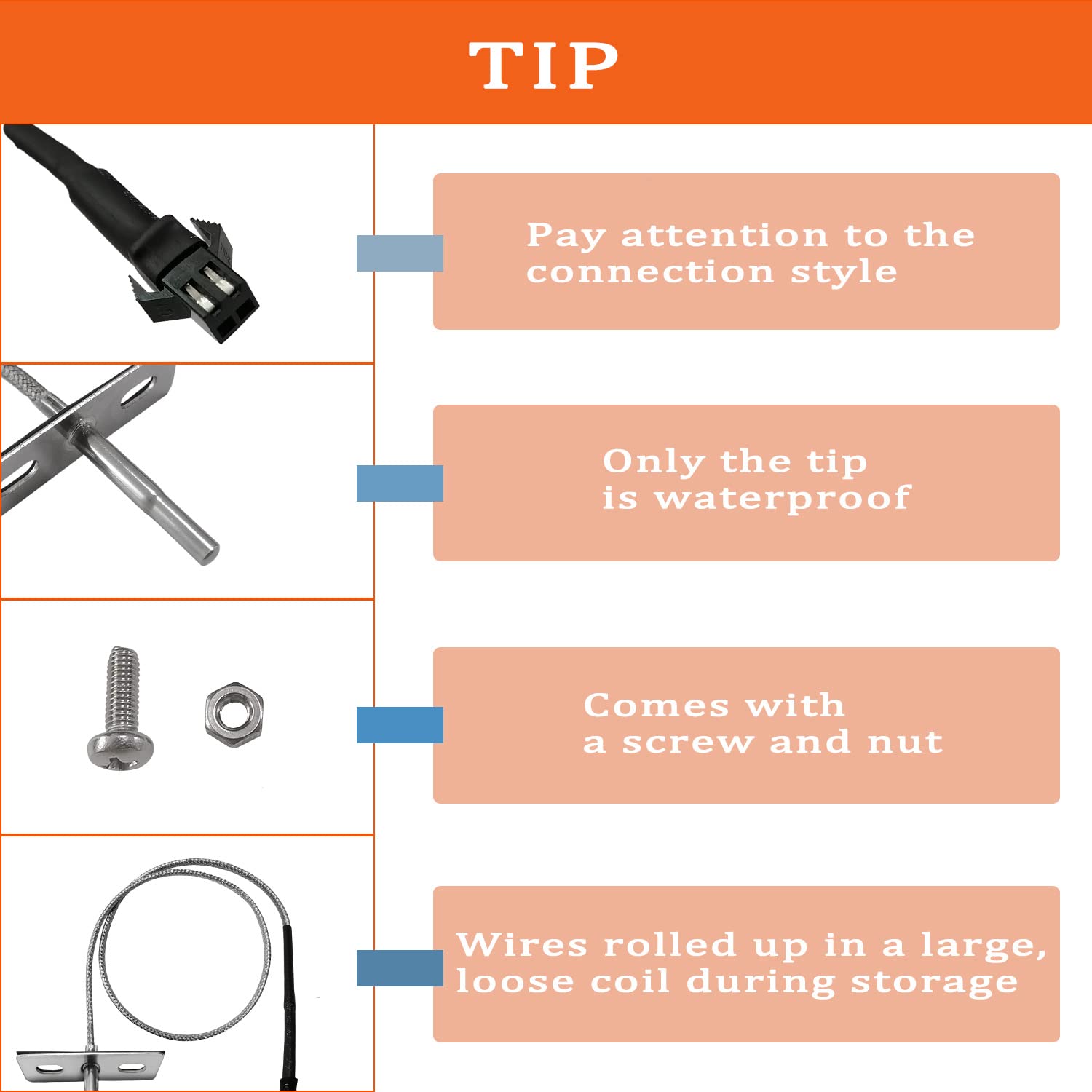 TIP

Pay attention to the connection style

Only the tip is waterproof

Comes with a screw and nut

Wires rolled up in a large, loose coil during storage