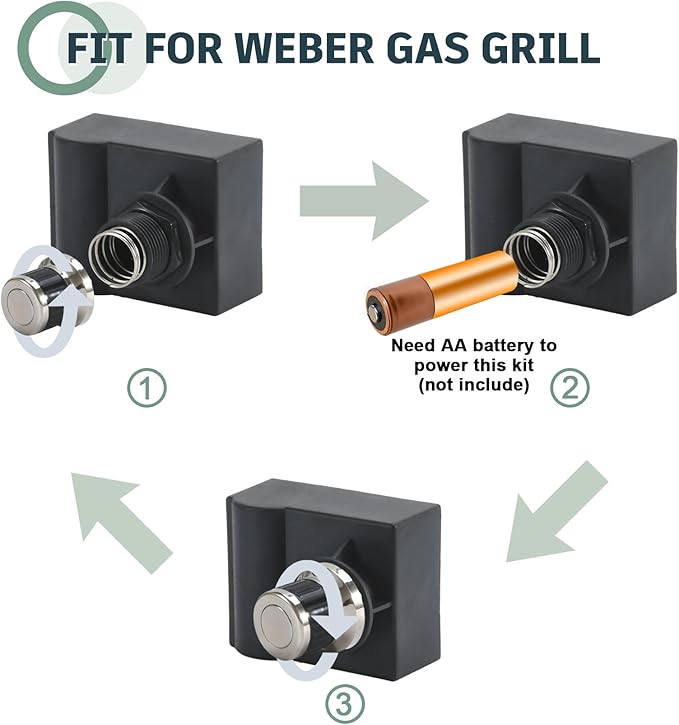 FIT FOR WEBER GAS GRILL

①

Need AA battery to power this kit (not include)

②

③