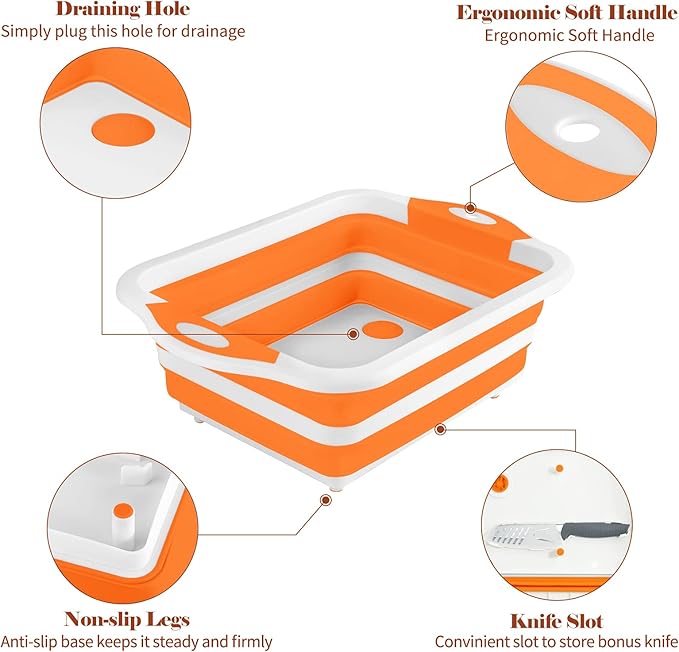 Draining Hole
Simply plug this hole for drainage

Ergonomic Soft Handle
Ergonomic Soft Handle

Non-slip Legs
Anti-slip base keeps it steady and firmly

Knife Slot
Convinient slot to store bonus knife