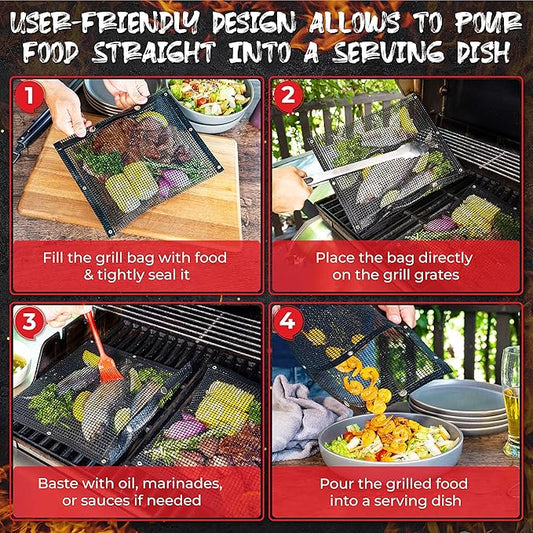 USER-FRIENDLY DESIGN ALLOWS TO POUR FOOD STRAIGHT INTO A SERVING DISH

1

Fill the grill bag with food & tightly seal it

2

Place the bag directly on the grill grates

3

Baste with oil, marinades, or sauces if needed

4

Pour the grilled food into a serving dish