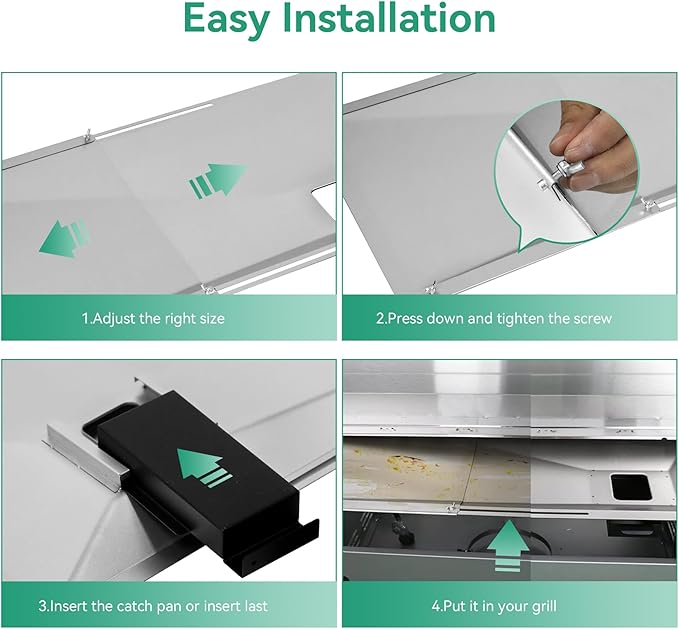 Easy Installation

1.Adjust the right size

2.Press down and tighten the screw

3.Insert the catch pan or insert last

4.Put it in your grill