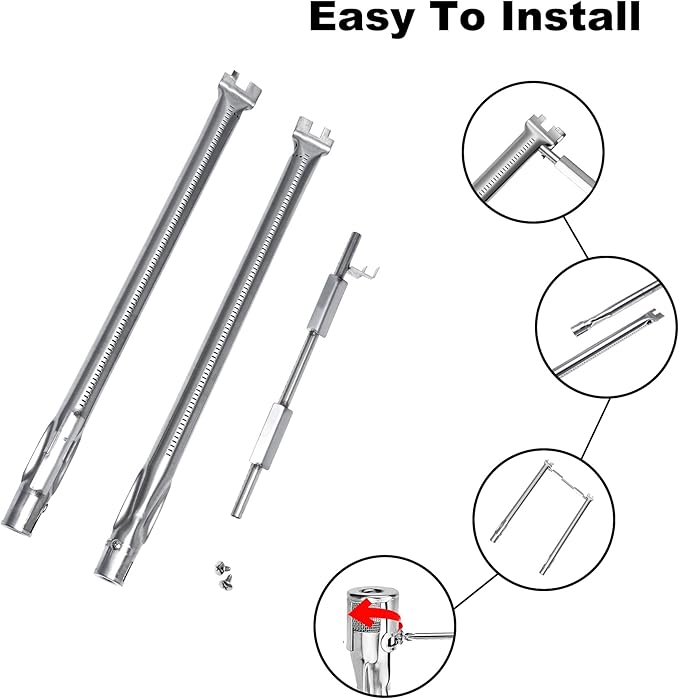 Easy To Install