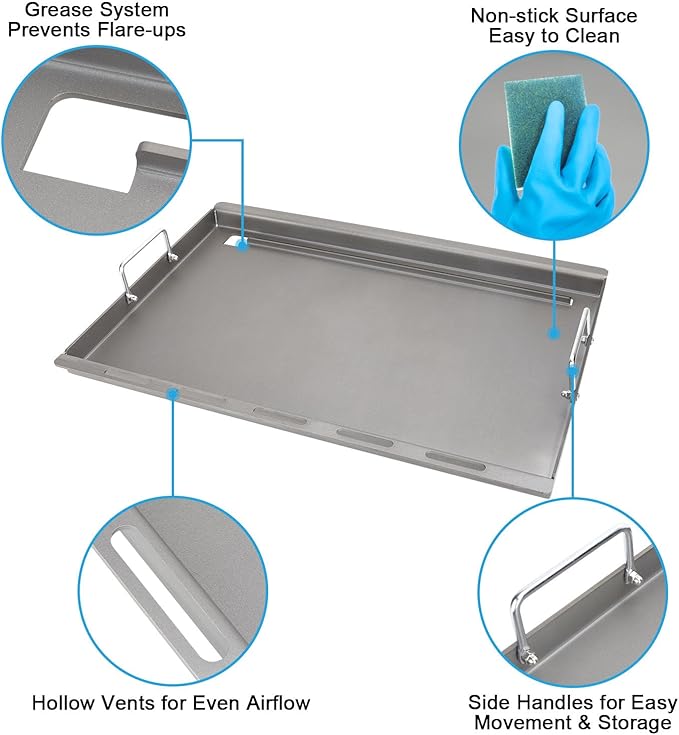 Grease System
Prevents Flare-ups

Non-stick Surface
Easy to Clean

Hollow Vents for Even Airflow

Side Handles for Easy
Movement & Storage