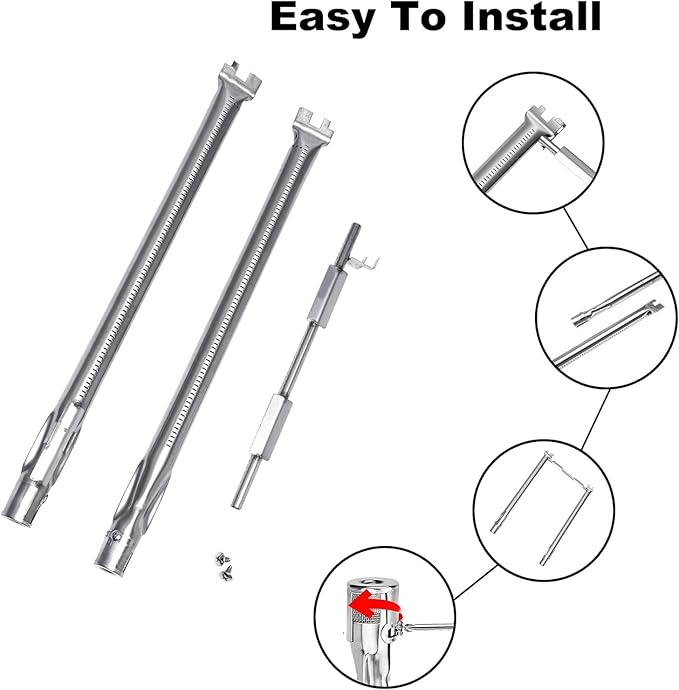 Easy To Install