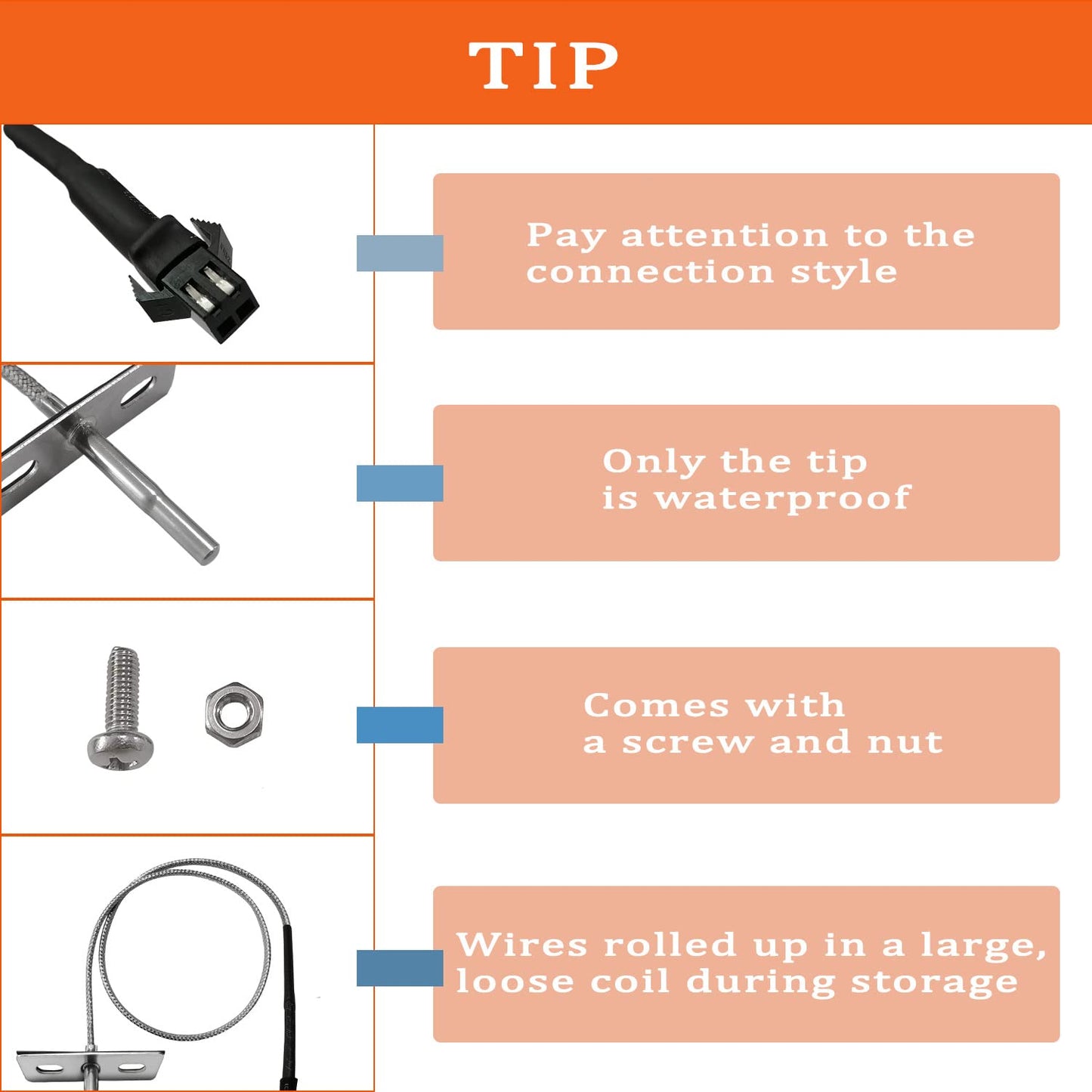 TIP

Pay attention to the connection style

Only the tip is waterproof

Comes with a screw and nut

Wires rolled up in a large, loose coil during storage