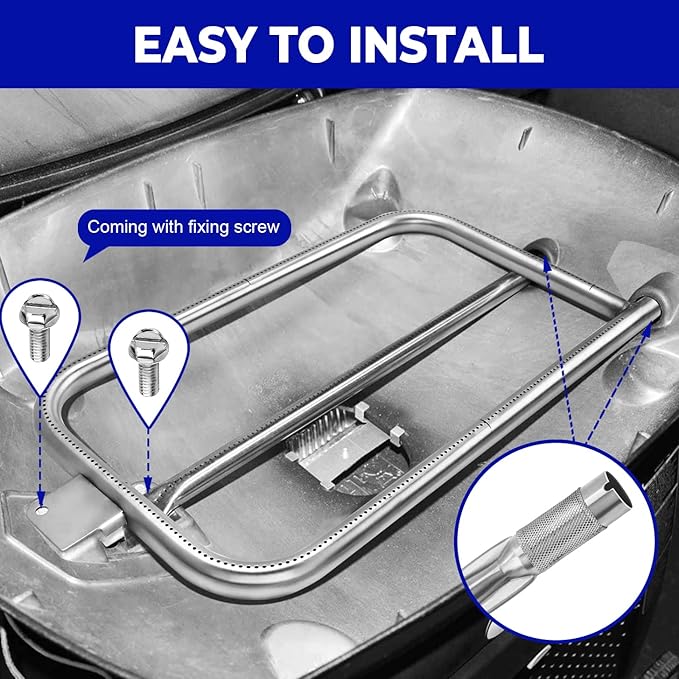 EASY TO INSTALL

Coming with fixing screw