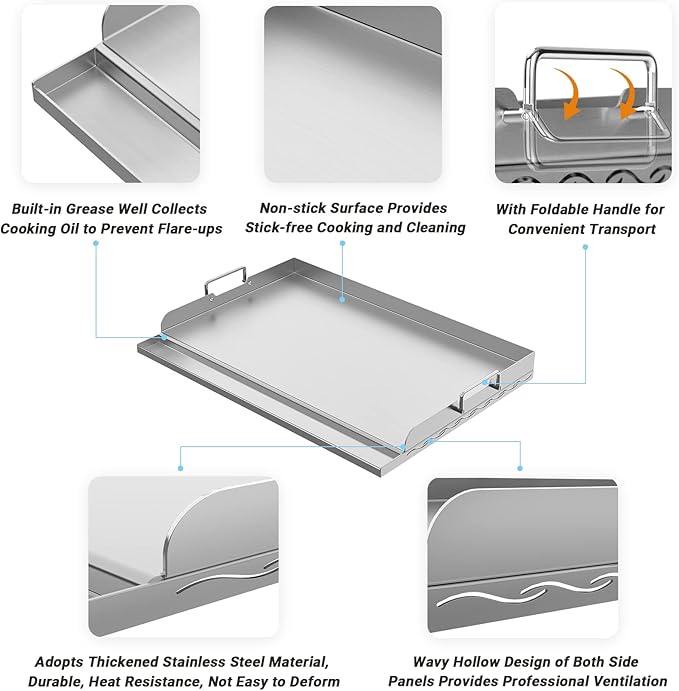 Built-in Grease Well Collects Cooking Oil to Prevent Flare-ups

Non-stick Surface Provides Stick-free Cooking and Cleaning

With Foldable Handle for Convenient Transport

Adopts Thickened Stainless Steel Material, Durable, Heat Resistance, Not Easy to Deform

Wavy Hollow Design of Both Side Panels Provides Professional Ventilation