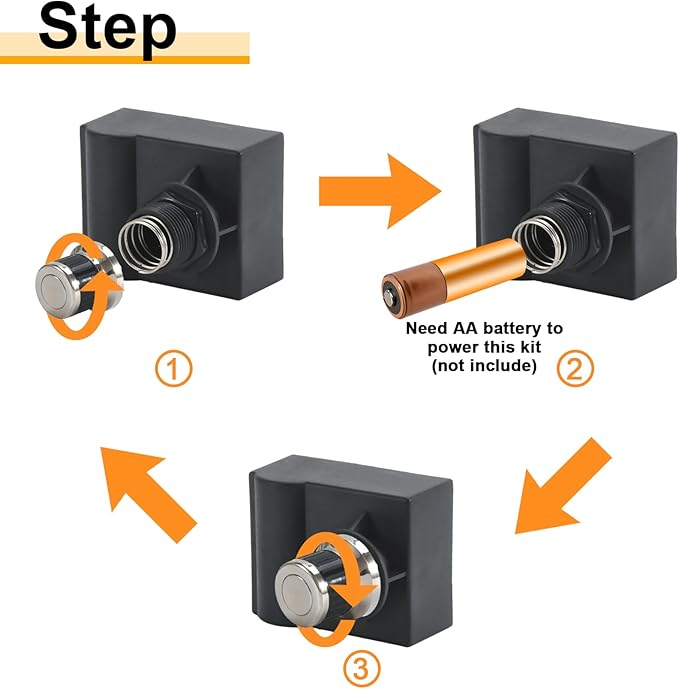 Step

①

Need AA battery to power this kit (not include)

②

③